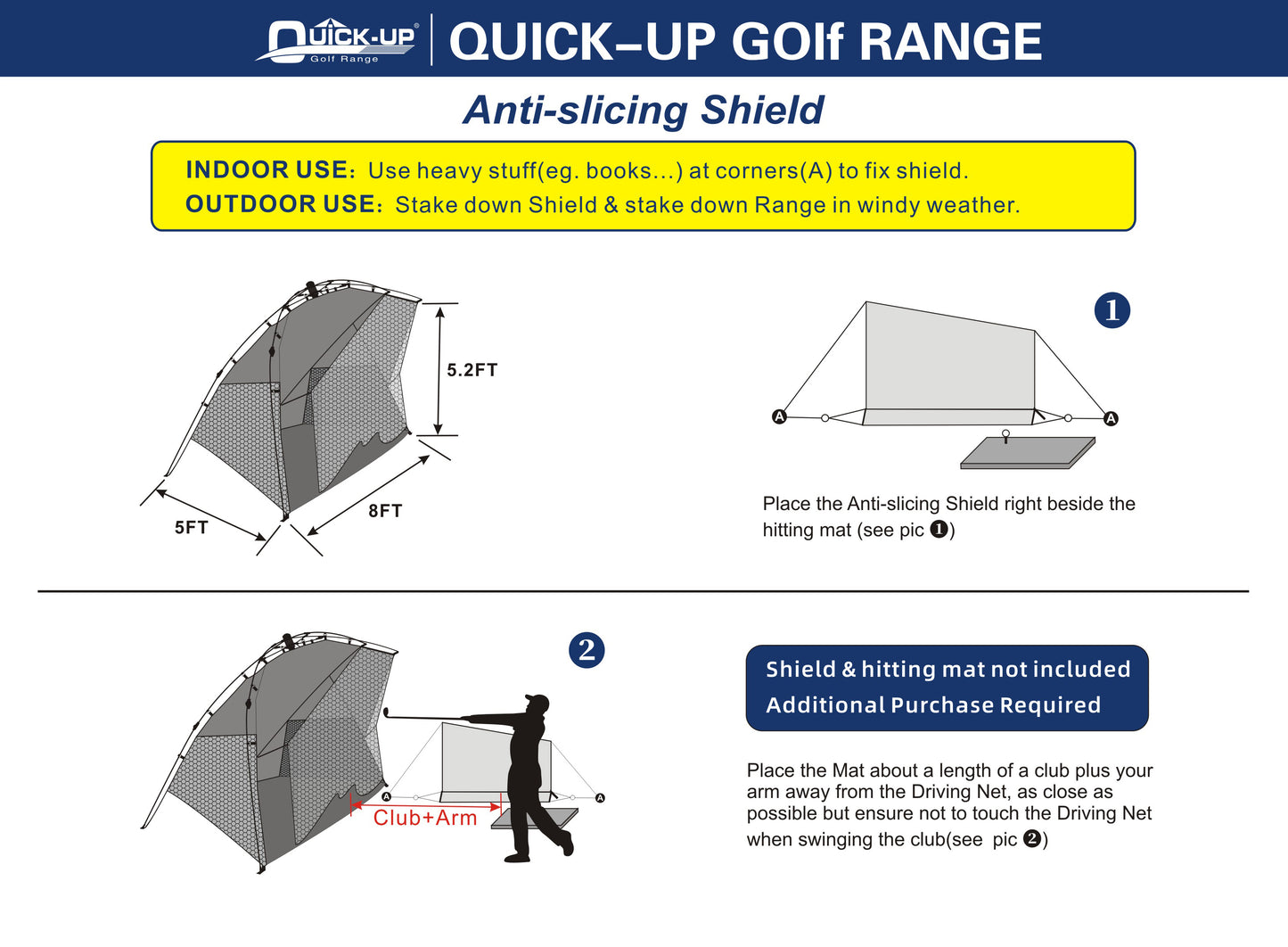 QUICK-UP®
Golf Range
QUICK–UP GOlf RANGE

Anti-slicing Shield

INDOOR USE: Use heavy stuff(eg. books...) at corners(A) to fix shield.
OUTDOOR USE: Stake down Shield & stake down Range in windy weather.

5.2FT
5FT
8FT

1
A
A

Place the Anti-slicing Shield right beside the hitting mat (see pic 1)

2
A
A
Club+Arm

Shield & hitting mat not included
Additional Purchase Required

Place the Mat about a length of a club plus your arm away from the Driving Net, as close as possible but ensure not to touch the Driving Net when swinging the club(see pic 2)